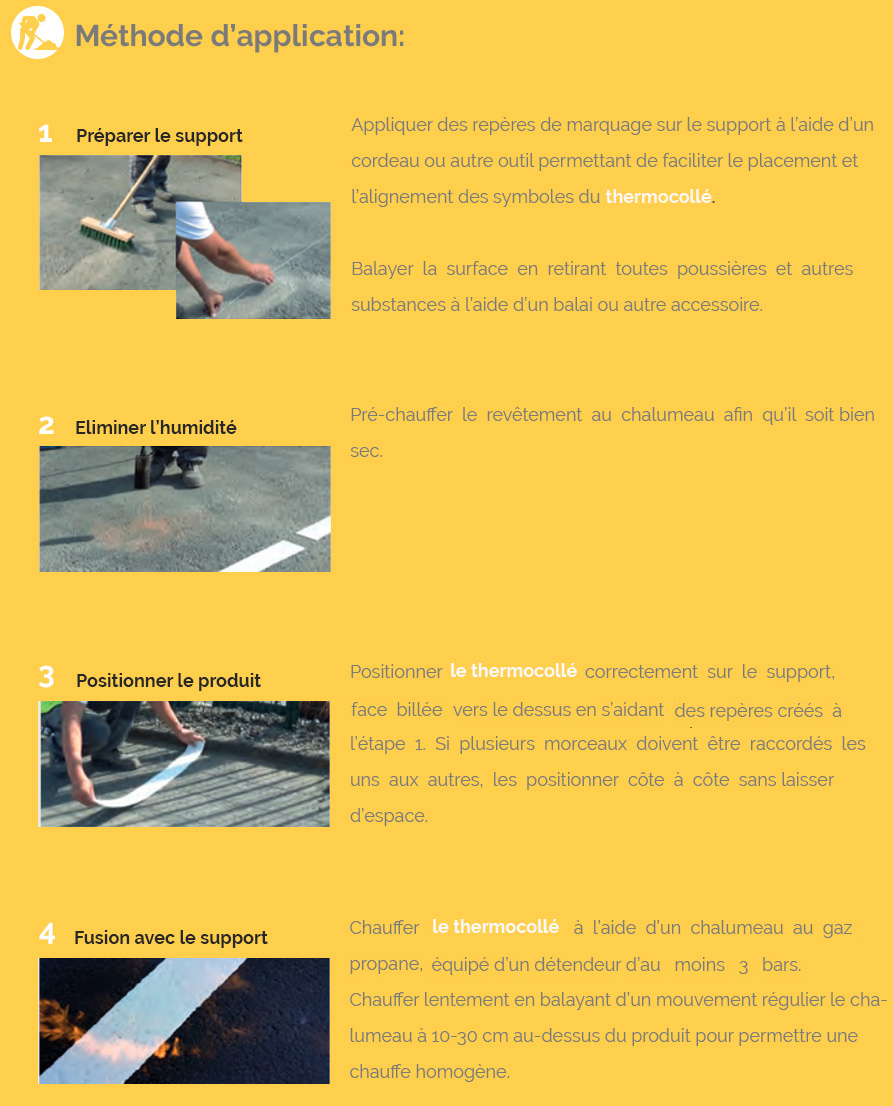 Méthode d'application:

1 Préparer le support

Appliquer des repères de marquage sur le support à l'aide d'un cordeau ou autre outil permettant de faciliter le placement et l'alignement des symboles du thermocollé.

Balayer la surface en retirant toutes poussières et autres substances à l'aide d'un balai ou autre accessoire.

2 Eliminer l'humidité

Pré-chauffer le revêtement au chalumeau afin qu'il soit bien sec.

3 Positionner le produit

Positionner le thermocollé correctement sur le support, face billée vers le dessus en s'aidant des repères créés à l'étape 1. Si plusieurs morceaux doivent être raccordés les uns aux autres, les positionner côte à côte sans laisser d'espace.

4 Fusion avec le support

Chauffer le thermocollé à l'aide d'un chalumeau au gaz propane, équipé d'un détendeur d'au moins 3 bars.
Chauffer lentement en balayant d'un mouvement régulier le chalumeau à 10-30 cm au-dessus du produit pour permettre une chauffe homogène.