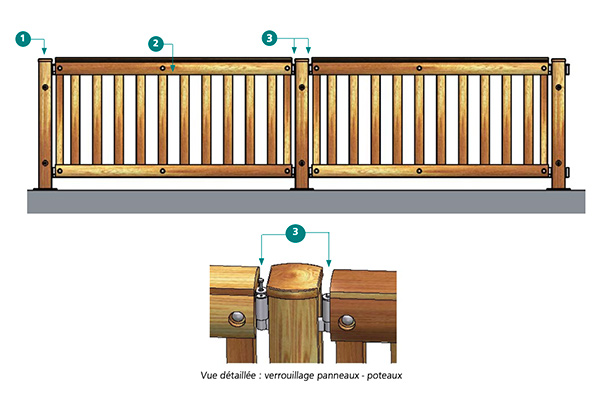 1

2

3

3

Vue détaillée : verrouillage panneaux - poteaux