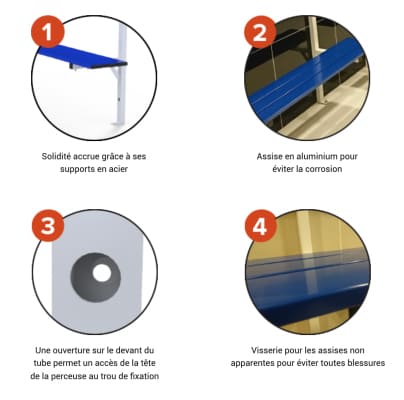 1

Solidité accrue grâce à ses supports en acier

2

Assise en aluminium pour éviter la corrosion

3

Une ouverture sur le devant du tube permet un accès de la tête de la perceuse au trou de fixation

4

Visserie pour les assises non apparentes pour éviter toutes blessures