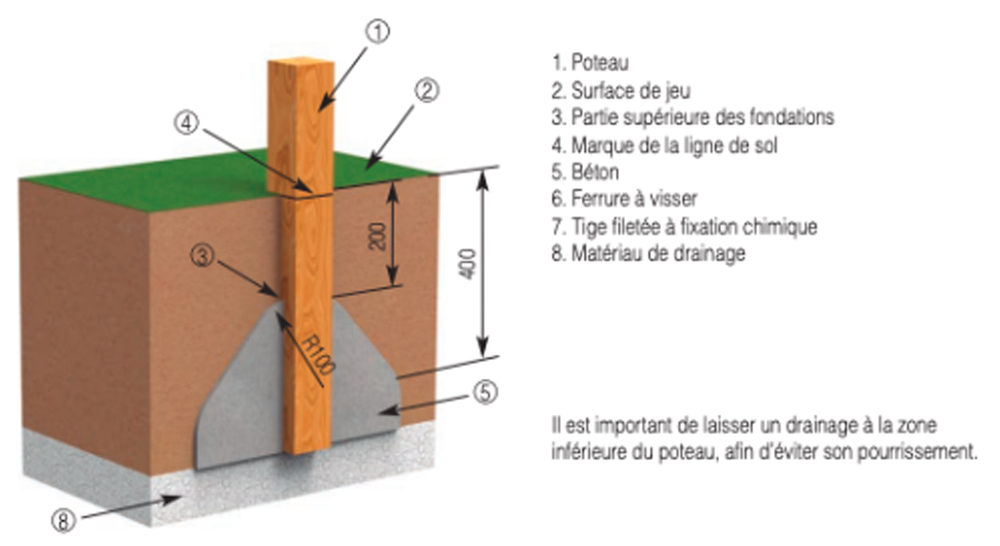 1
2
4
200
400
3
R100
5
8

1. Poteau
2. Surface de jeu
3. Partie supérieure des fondations
4. Marque de la ligne de sol
5. Béton
6. Ferrure à visser
7. Tige filetée à fixation chimique
8. Matériau de drainage

Il est important de laisser un drainage à la zone inférieure du poteau, afin d'éviter son pourrissement.