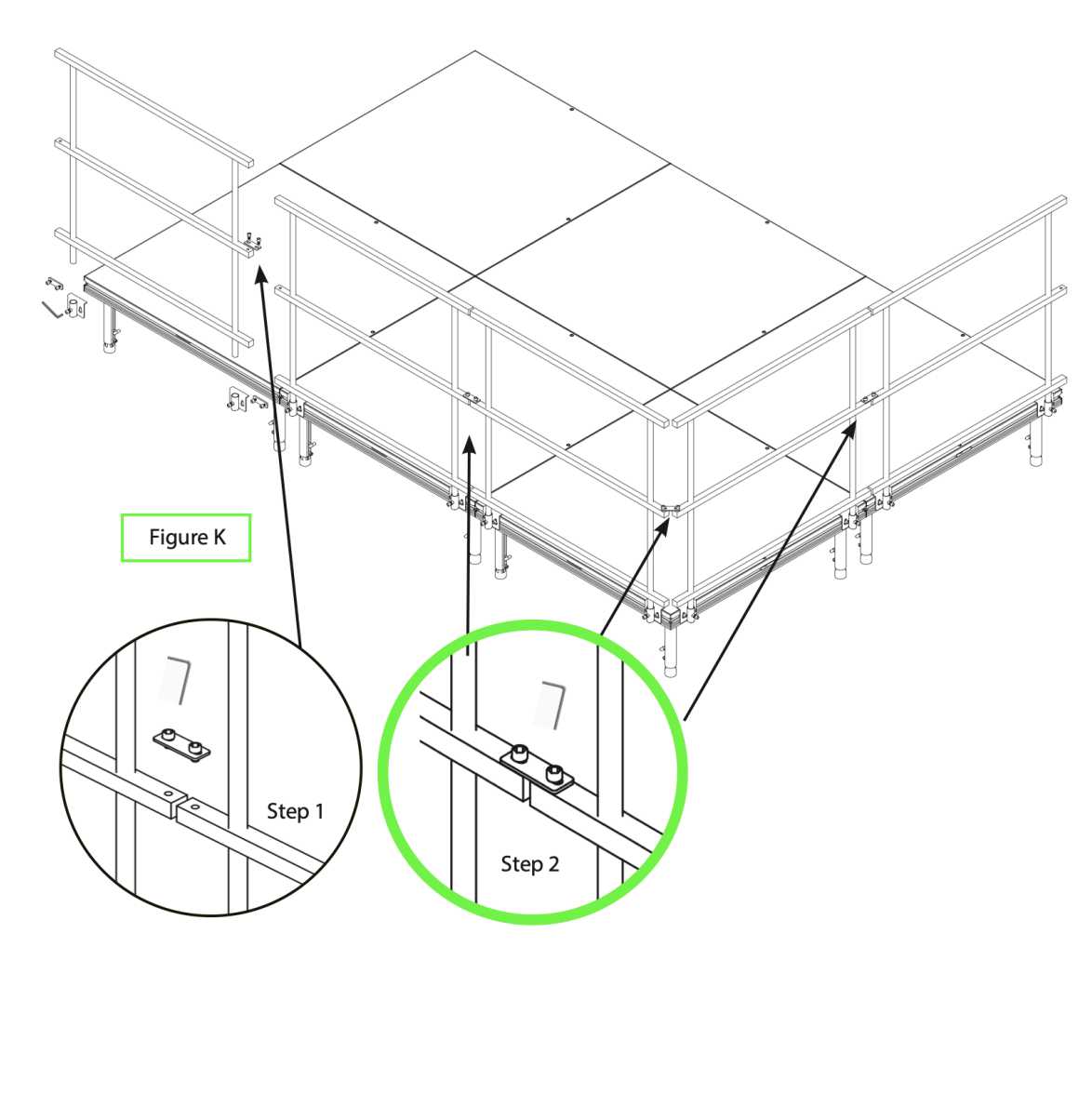 Figure K

Step 1

Step 2