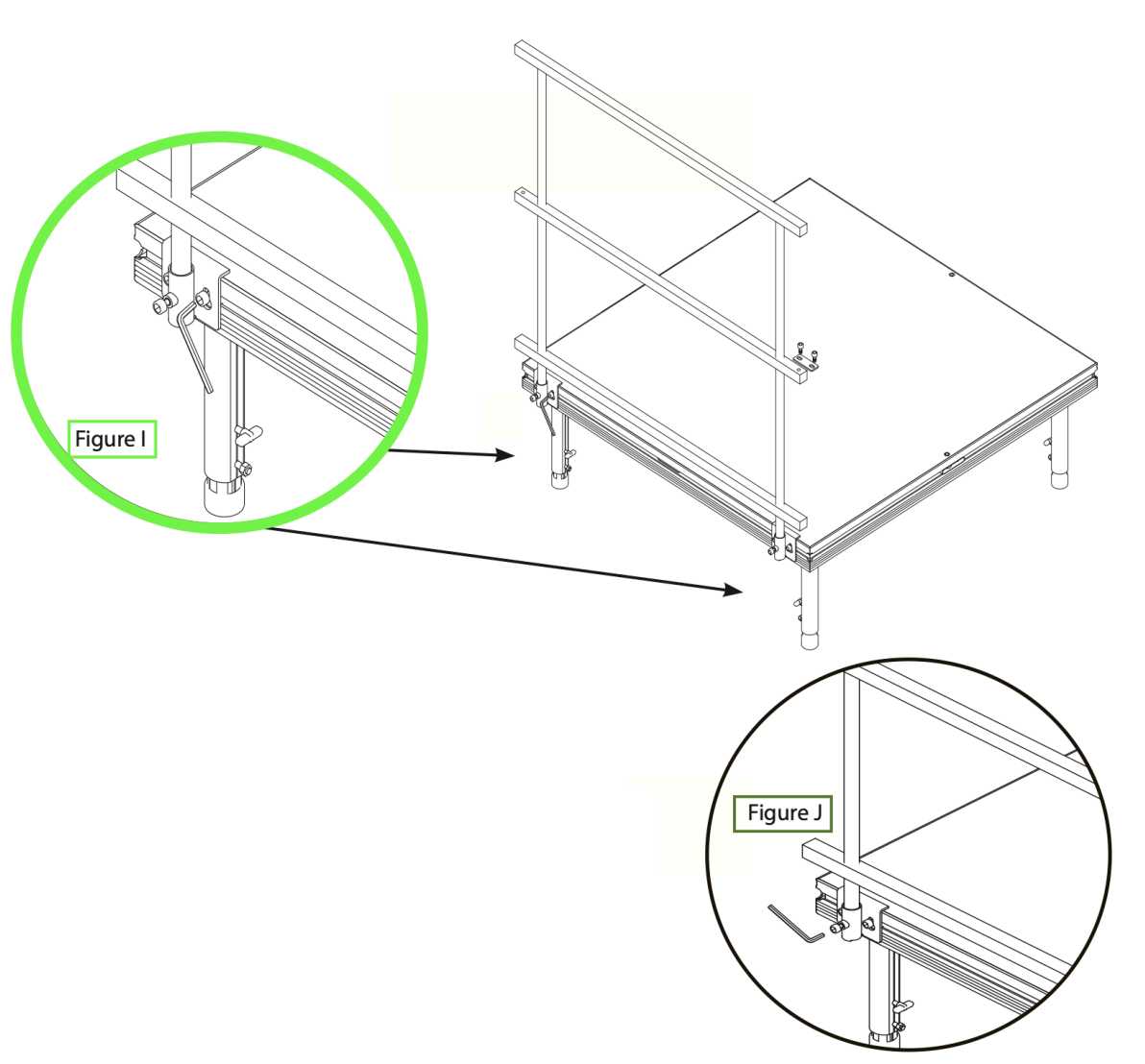 Figure I

Figure J