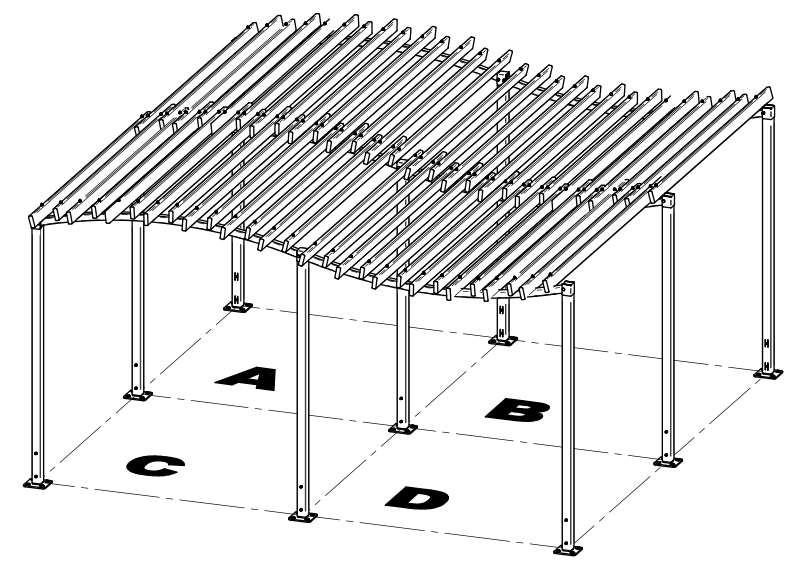 A
B
C
D