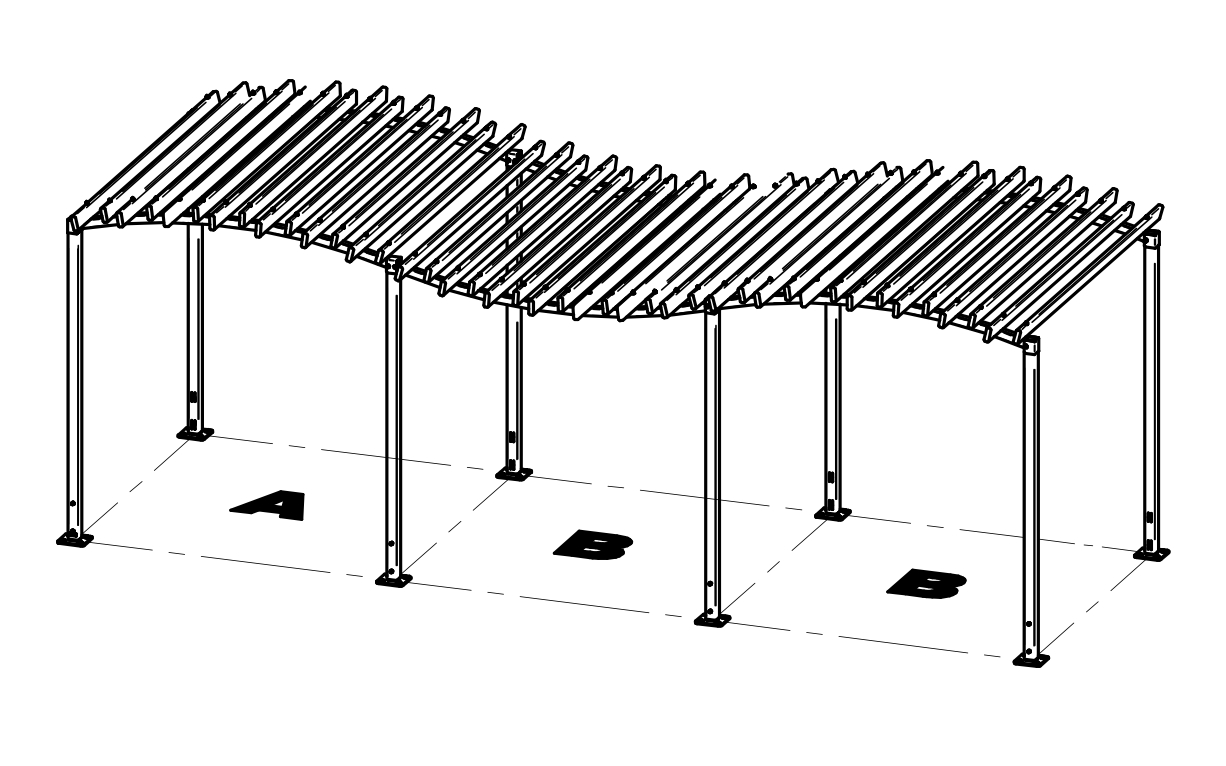 A

B

B