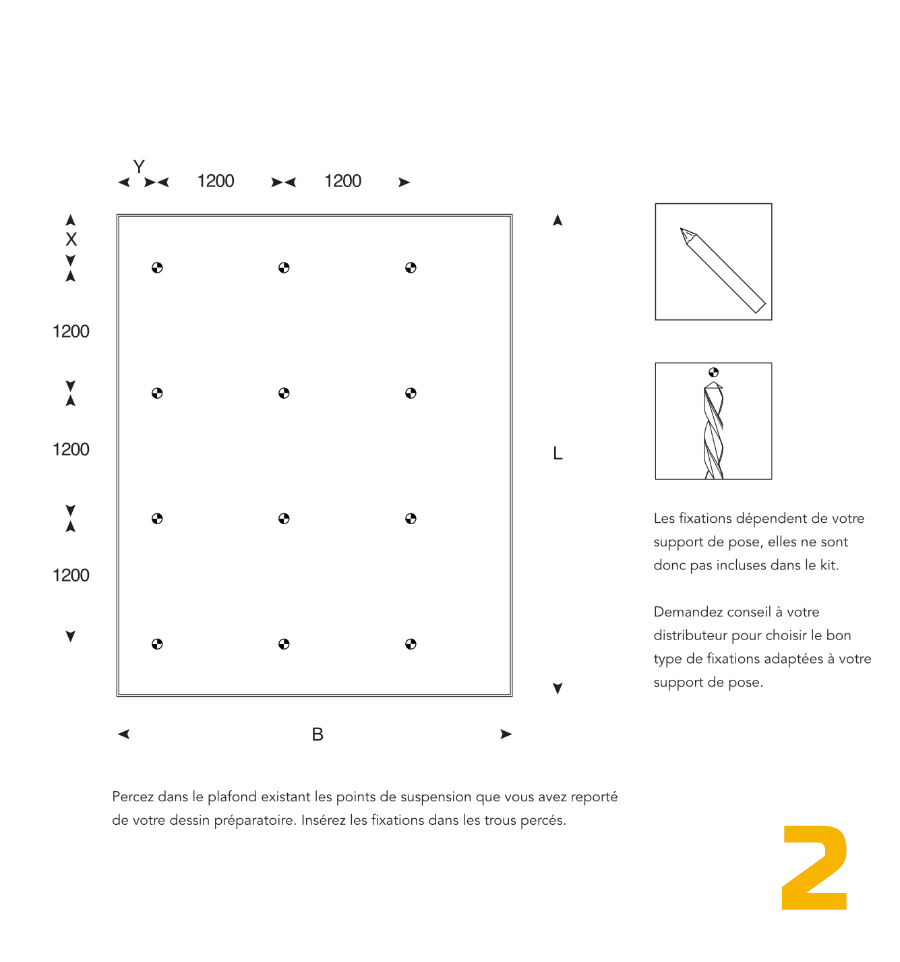 Y
1200
1200
X
1200
1200
1200
L
B

Les fixations dépendent de votre support de pose, elles ne sont donc pas incluses dans le kit.

Demandez conseil à votre distributeur pour choisir le bon type de fixations adaptées à votre support de pose.

Percez dans le plafond existant les points de suspension que vous avez reporté de votre dessin préparatoire. Insérez les fixations dans les trous percés.

2