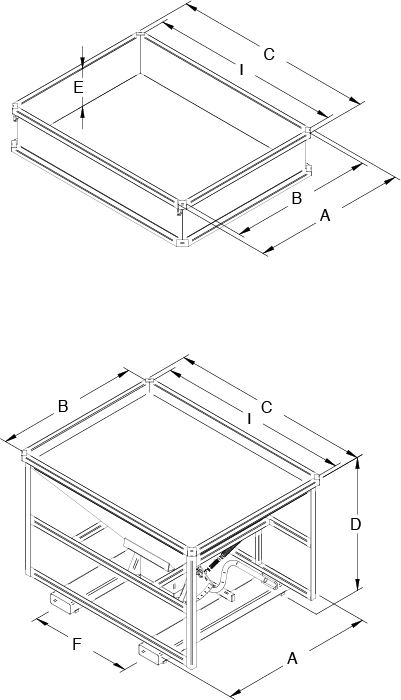 C
I
E
B
A

B
C
I
D
F
A