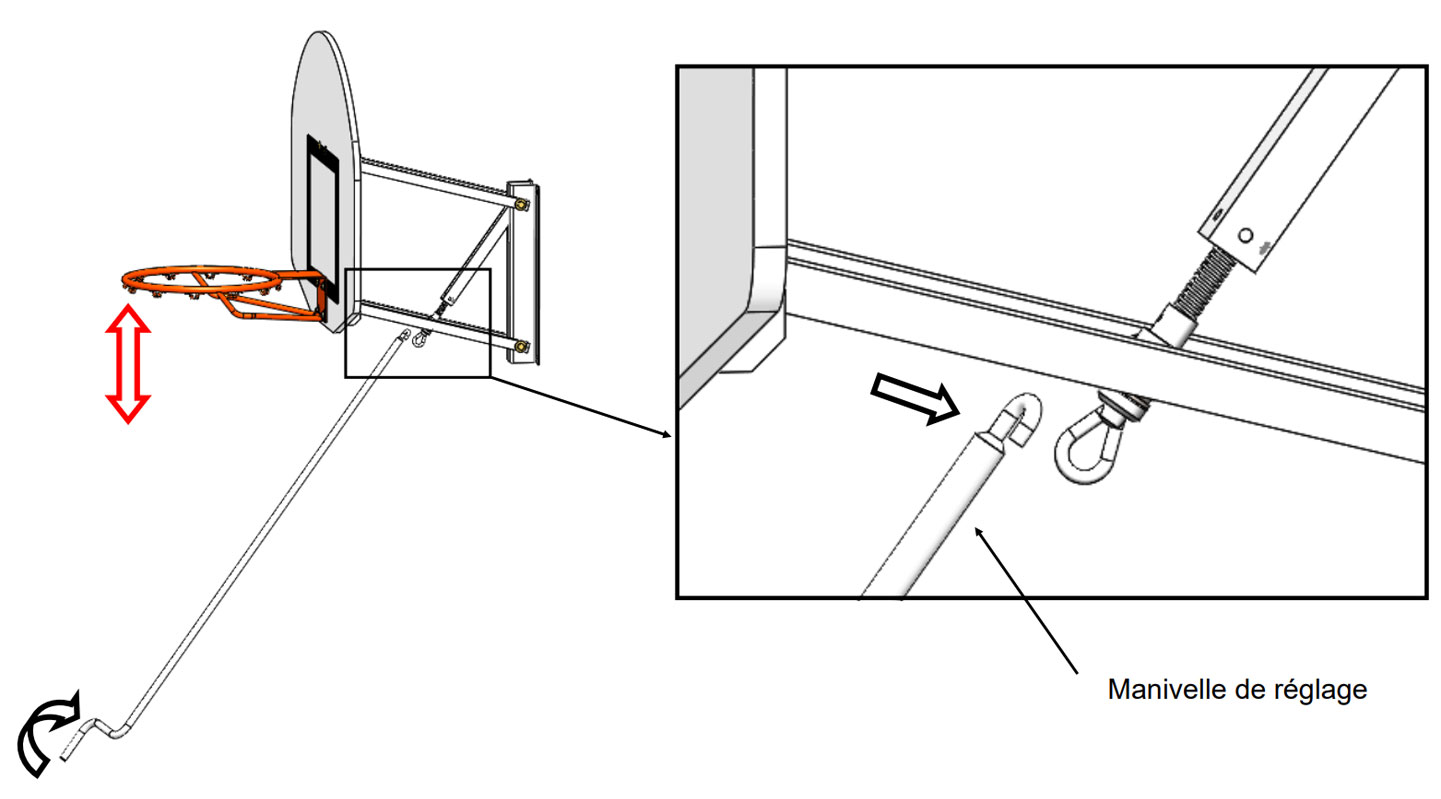 Manivelle de réglage