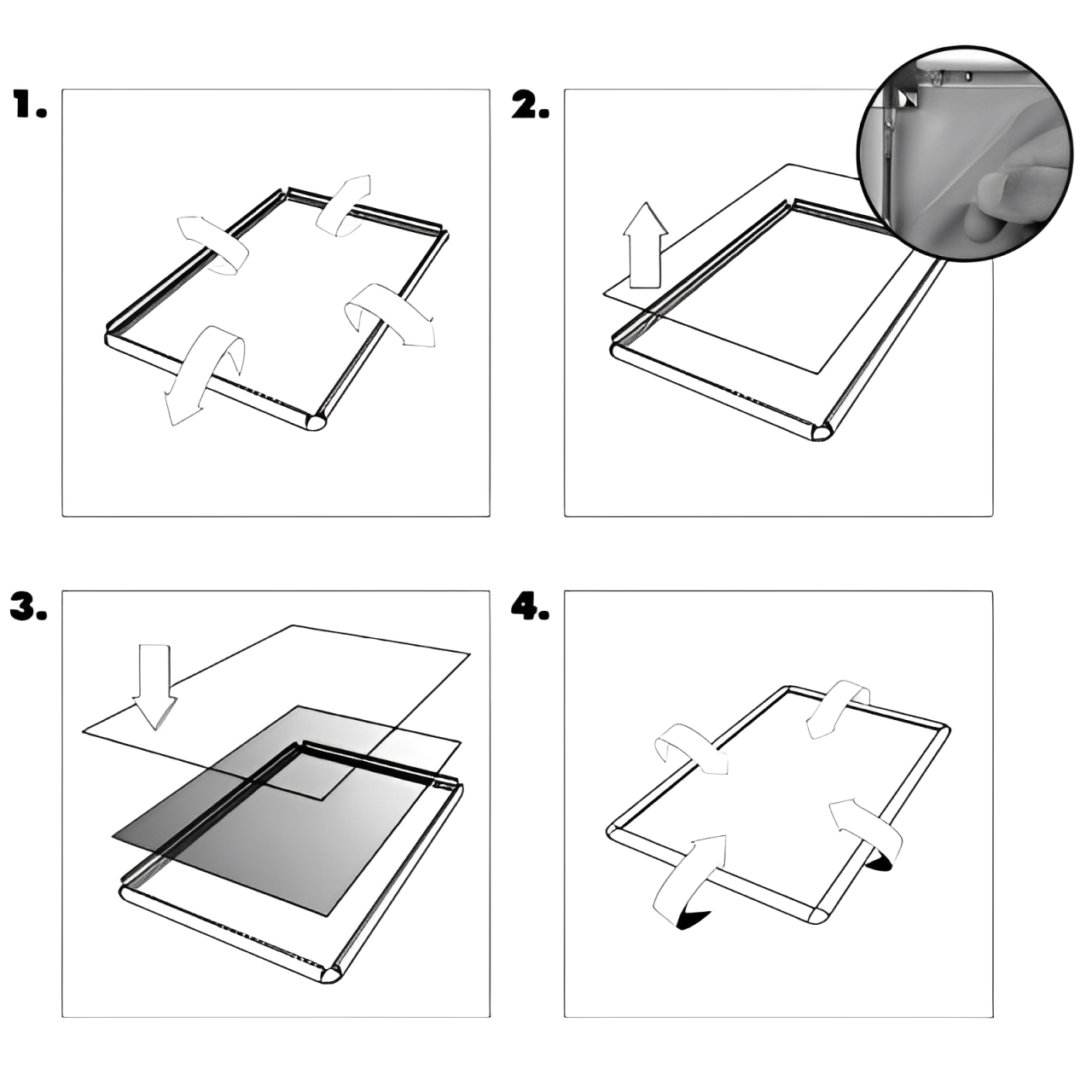 1.

2.

3.

4.