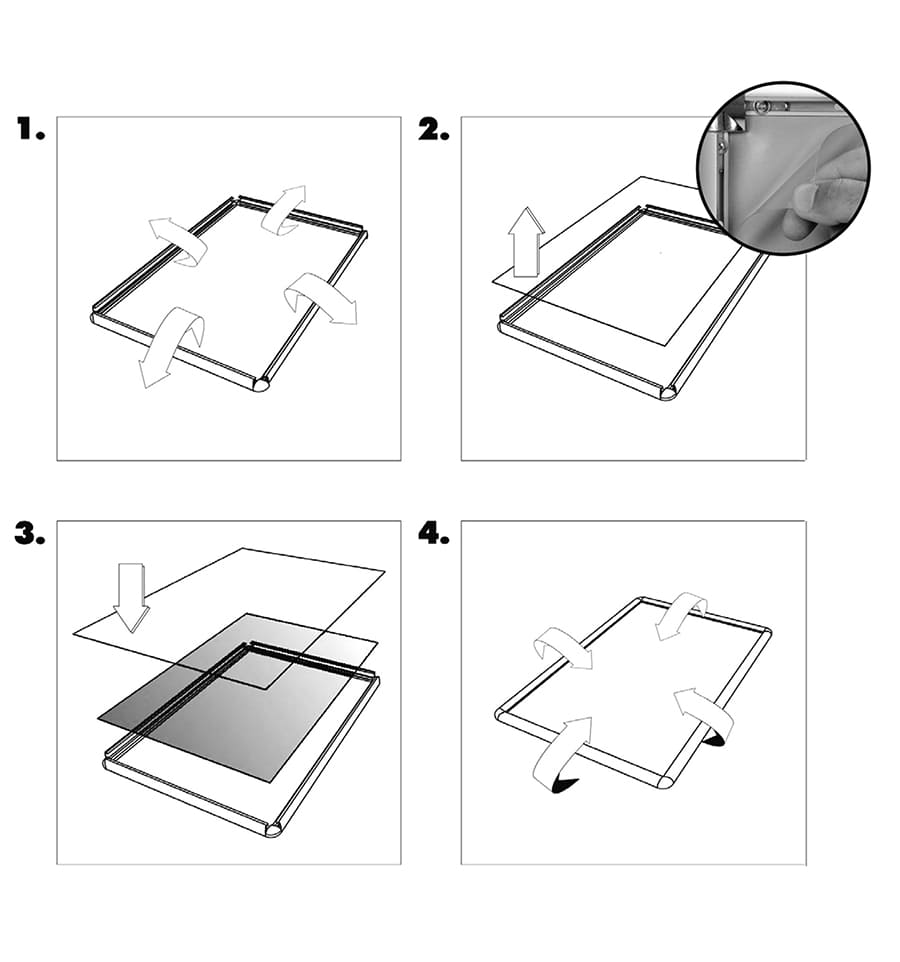 1.

2.

3.

4.