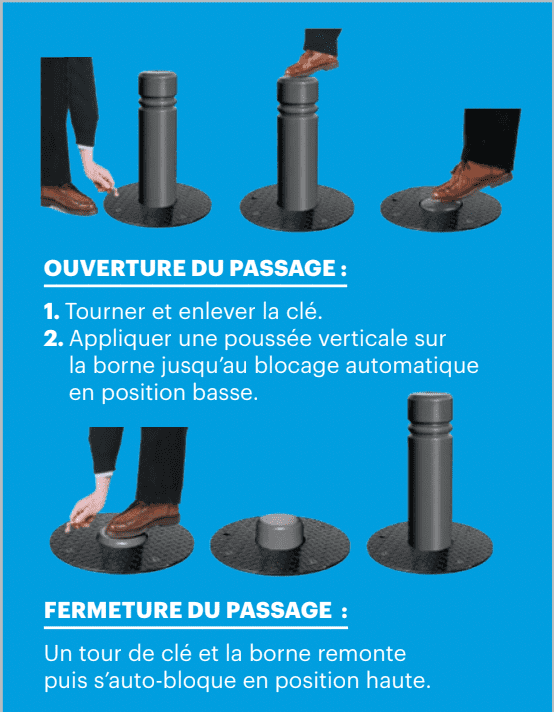 OUVERTURE DU PASSAGE :

1. Tourner et enlever la clé.
2. Appliquer une poussée verticale sur la borne jusqu'au blocage automatique en position basse.

FERMETURE DU PASSAGE :

Un tour de clé et la borne remonte puis s'auto-bloque en position haute.