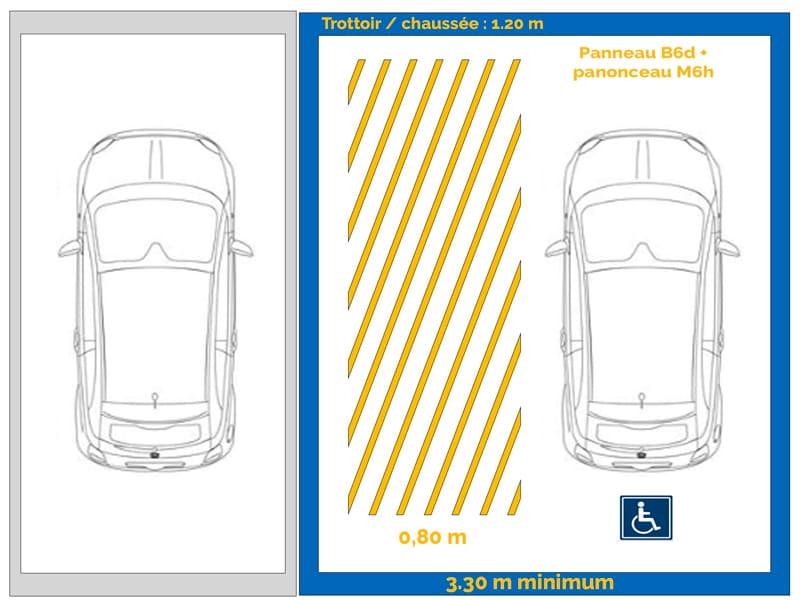 Trottoir / chaussée : 1.20 m

Panneau B6d + panonceau M6h

0,80 m

3.30 m minimum